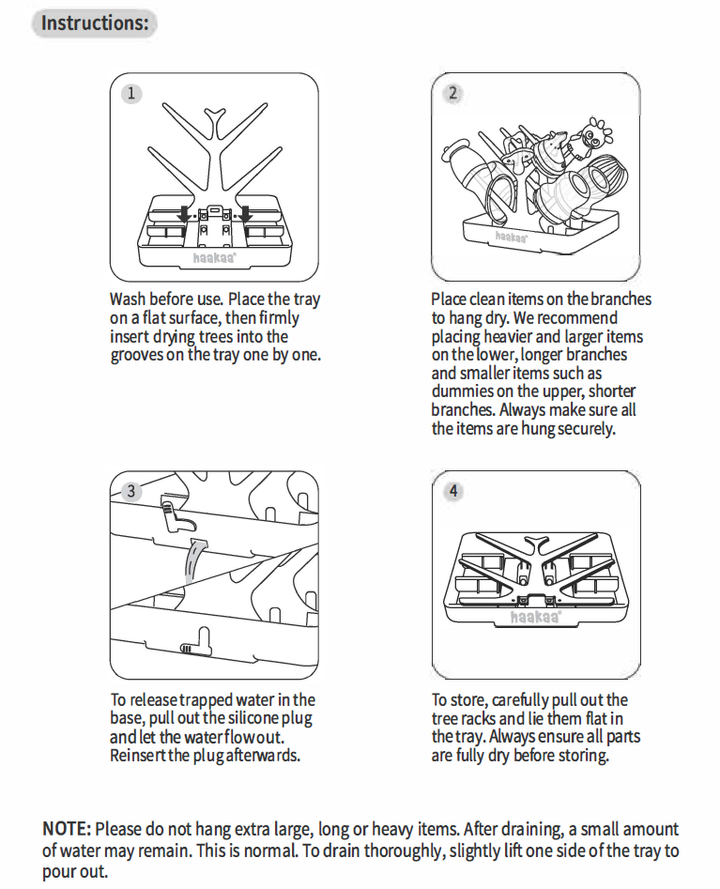 Instructions:

1

haakaa

Wash before use. Place the tray on a flat surface, then firmly insert drying trees into the grooves on the tray one by one.

2

haakaa

Place clean items on the branches to hang dry. We recommend placing heavier and larger items on the lower, longer branches and smaller items such as dummies on the upper, shorter branches. Always make sure all the items are hung securely.

3

To release trapped water in the base, pull out the silicone plug and let the water flow out. Reinsert the plug afterwards.

4

haakaa

To store, carefully pull out the tree racks and lie them flat in the tray. Always ensure all parts are fully dry before storing.

NOTE: Please do not hang extra large, long or heavy items. After draining, a small amount of water may remain. This is normal. To drain thoroughly, slightly lift one side of the tray to pour out.