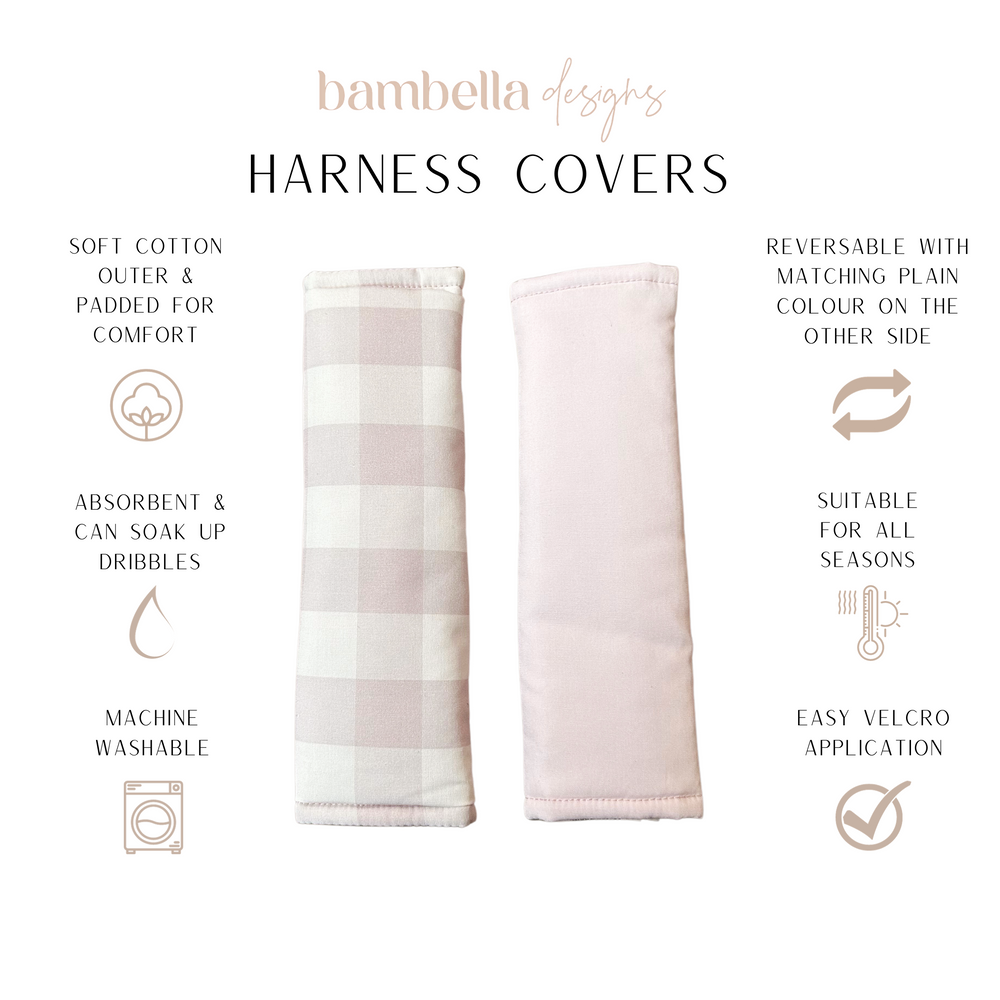 bambella designs

HARNESS COVERS

SOFT COTTON OUTER & PADDED FOR COMFORT

ABSORBENT & CAN SOAK UP DRIBBLES

MACHINE WASHABLE

REVERSABLE WITH MATCHING PLAIN COLOUR ON THE OTHER SIDE

SUITABLE FOR ALL SEASONS

EASY VELCRO APPLICATION