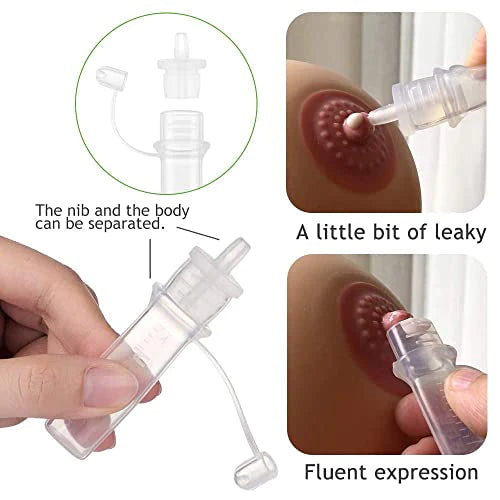 The nib and the body can be separated.

A little bit of leaky

Fluent expression